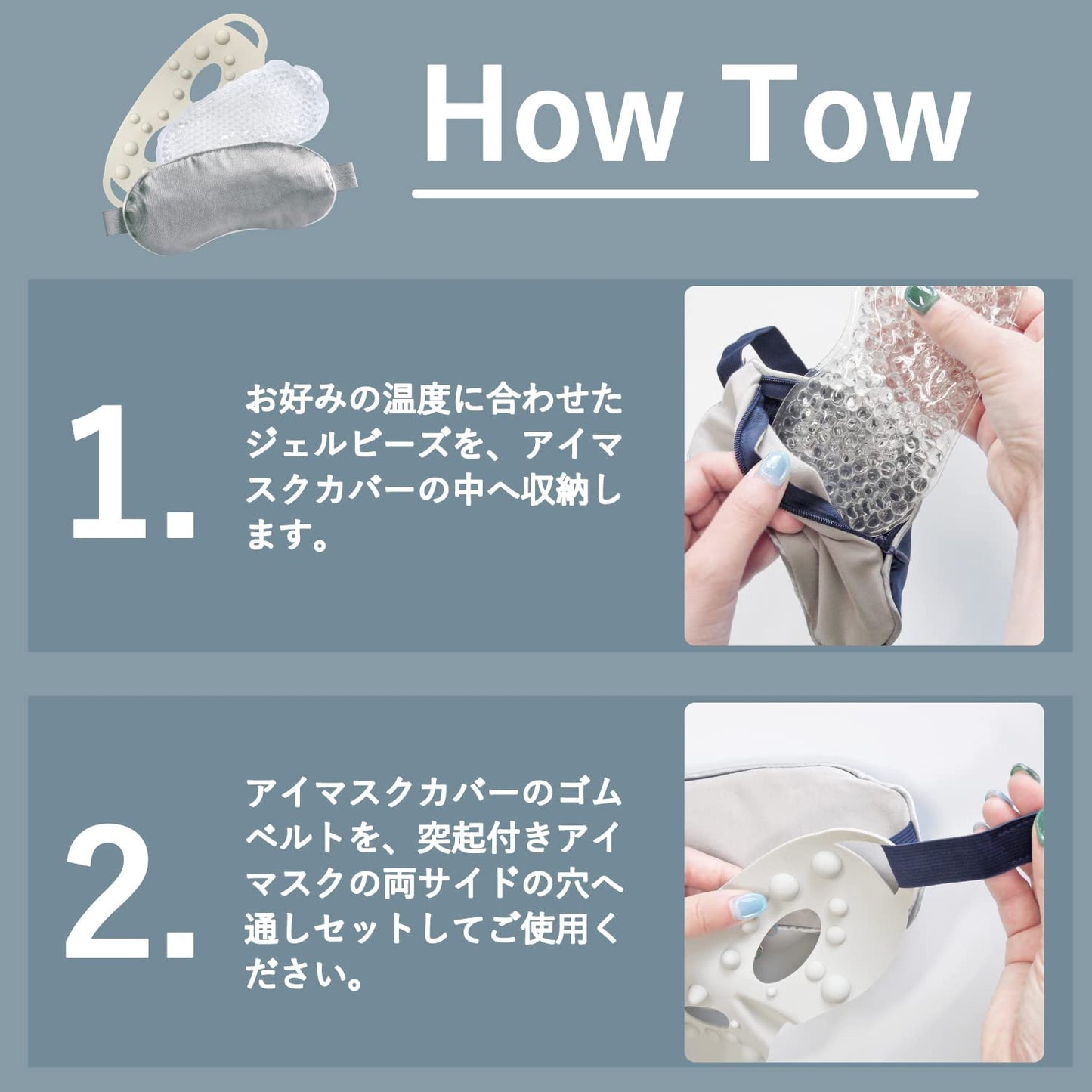 How Tow

1.

お好みの温度に合わせたジェルビーズを、アイマスクカバーの中へ収納します。

2.

アイマスクカバーのゴムベルトを、突起付きアイマスクの両サイドの穴へ通しセットしてご使用ください。